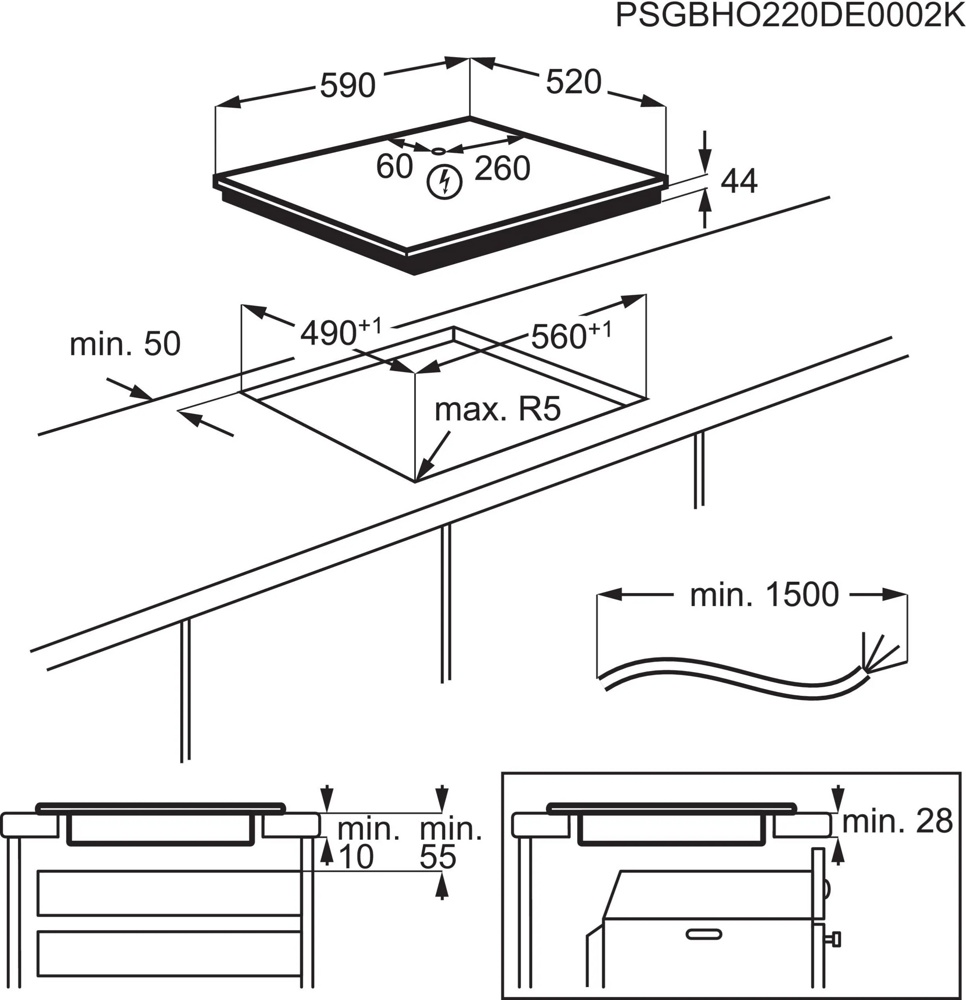 PSGBHO220DE0002K

590
520
60
260
44

min. 50
$490^{+1}$
$560^{+1}$
max. R5

min. 1500

min.
10
min.
55

min. 28