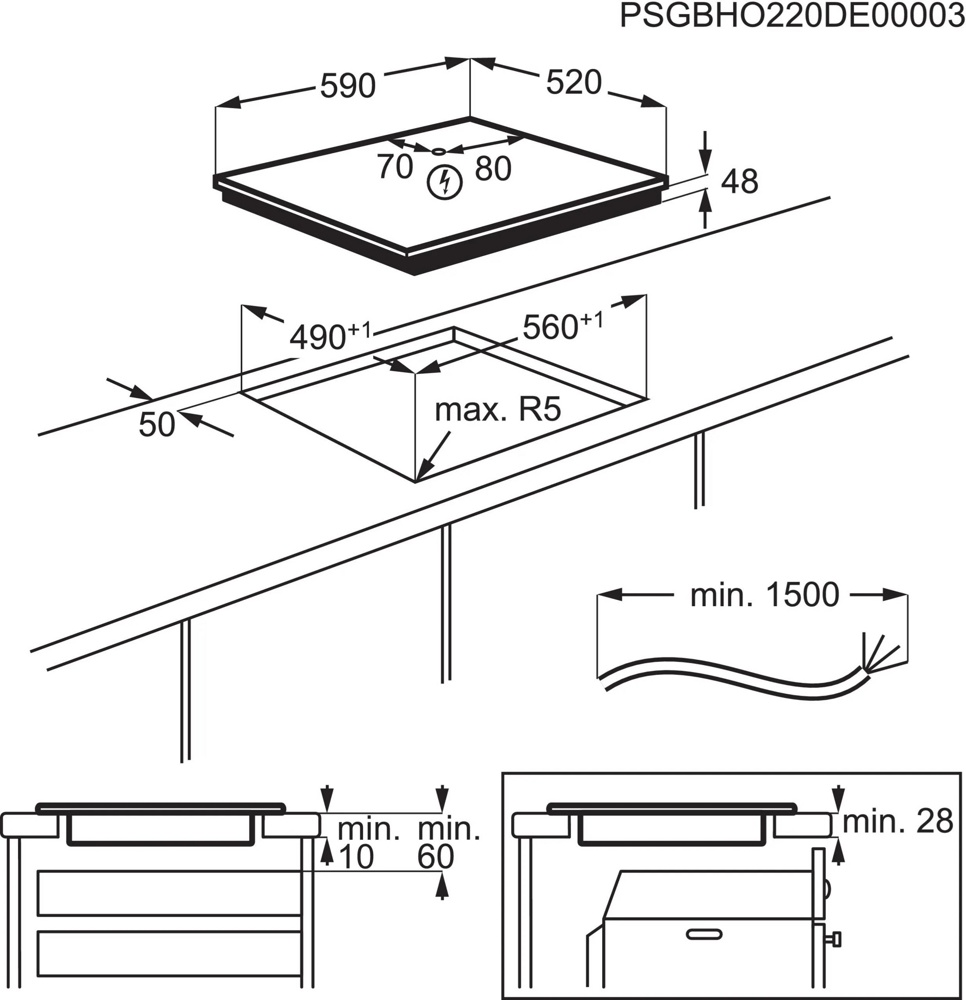 PSGBHO220DE00003

590
520
70
80
48
$490^{+1}$
$560^{+1}$
50
max. R5
min. 1500
min.
10
min.
60
min. 28