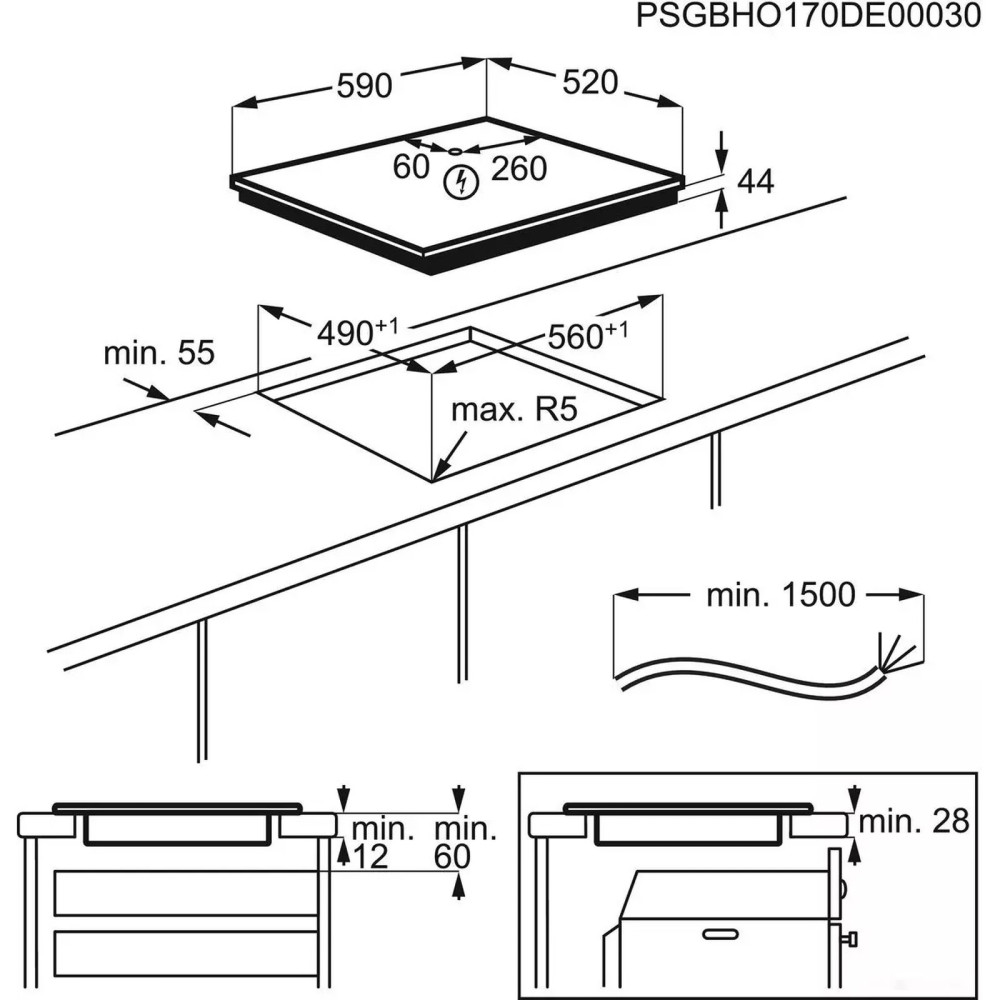 PSGBHO170DE00030

590

520

60

260

44

$490^{+1}$

$560^{+1}$

min. 55

max. R5

min. 1500

min. 12

min. 60

min. 28