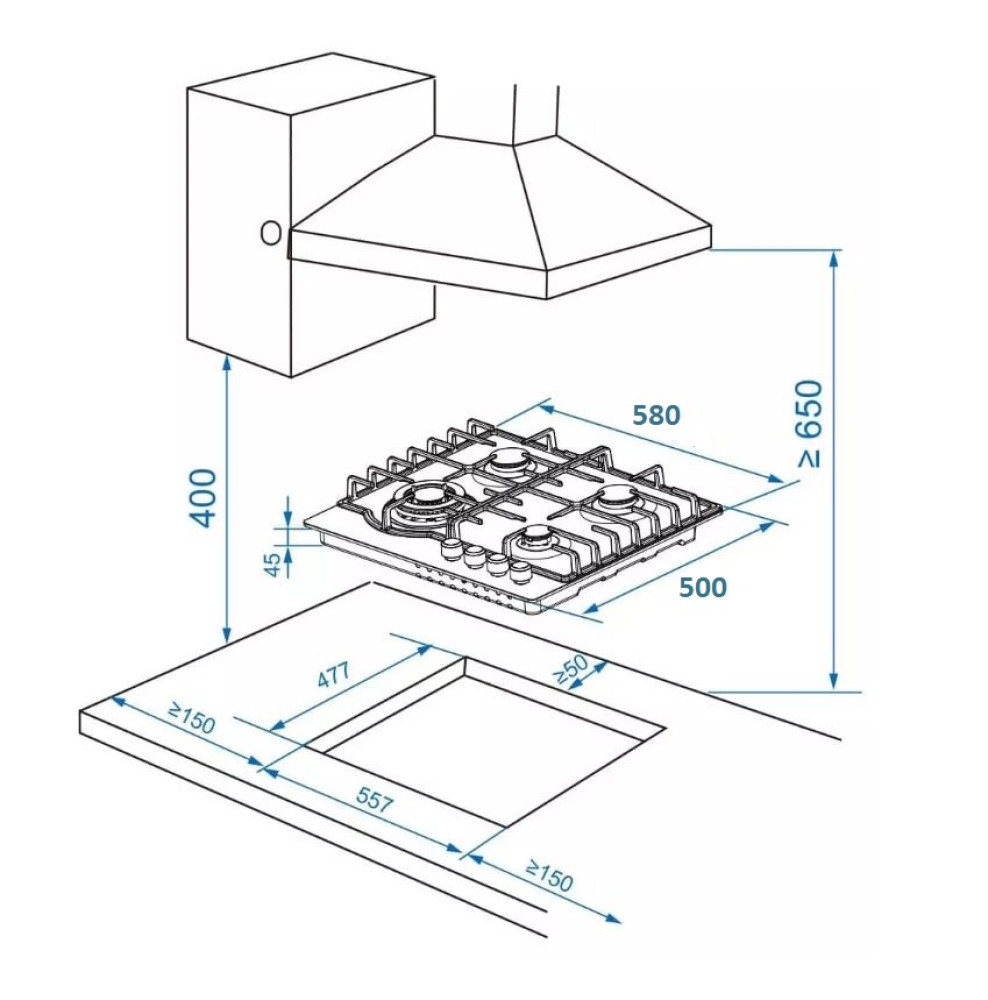 580
≥ 650
400
45
500
477
≥50
≥150
557
≥150